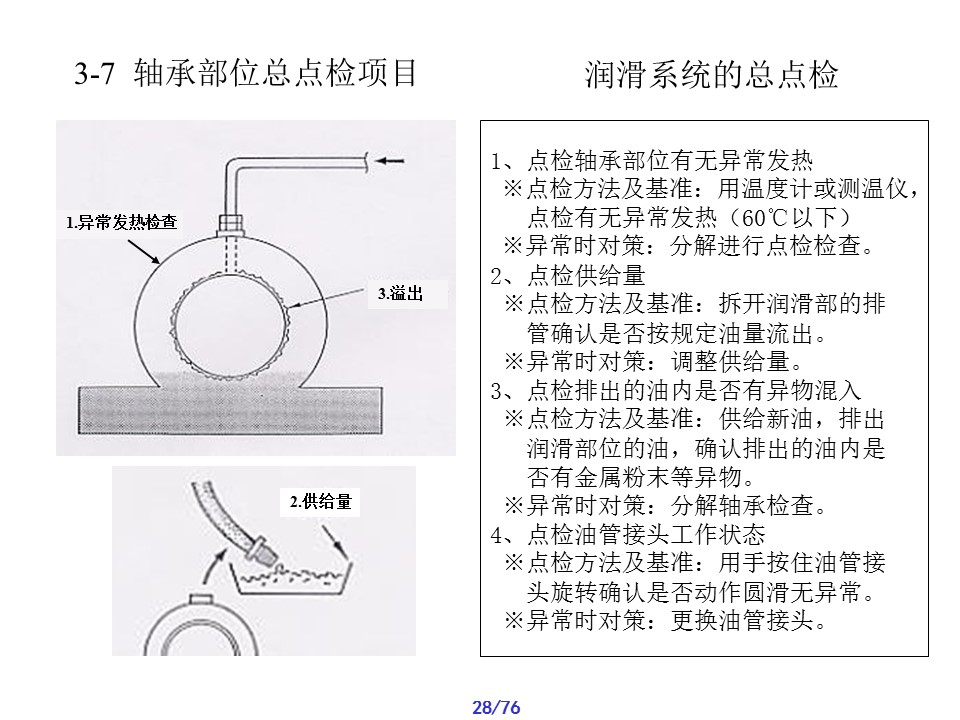 3-7 轴承部位总点检项目

润滑系统的总点检

1.异常发热检查

3.溢出

2.供给量

1、点检轴承部位有无异常发热
※点检方法及基准：用温度计或测温仪，点检有无异常发热（60℃以下）
※异常时对策：分解进行点检检查。
2、点检供给量
※点检方法及基准：拆开润滑部的排管确认是否按规定油量流出。
※异常时对策：调整供给量。
3、点检排出的油内是否有异物混入
※点检方法及基准：供给新油，排出润滑部位的油，确认排出的油内是否有金属粉末等异物。
※异常时对策：分解轴承检查。
4、点检油管接头工作状态
※点检方法及基准：用手按住油管接头旋转确认是否动作圆滑无异常。
※异常时对策：更换油管接头。

28/76